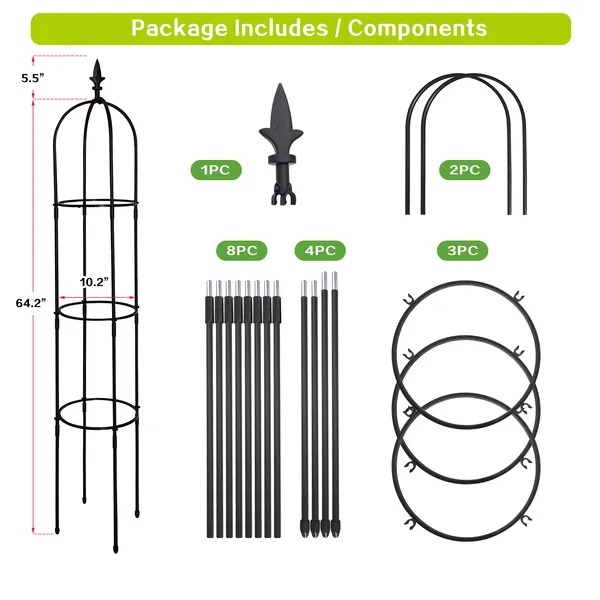 Package Includes / Components

5.5”

10.2”

64.2”

1PC

2PC

8PC

4PC

3PC